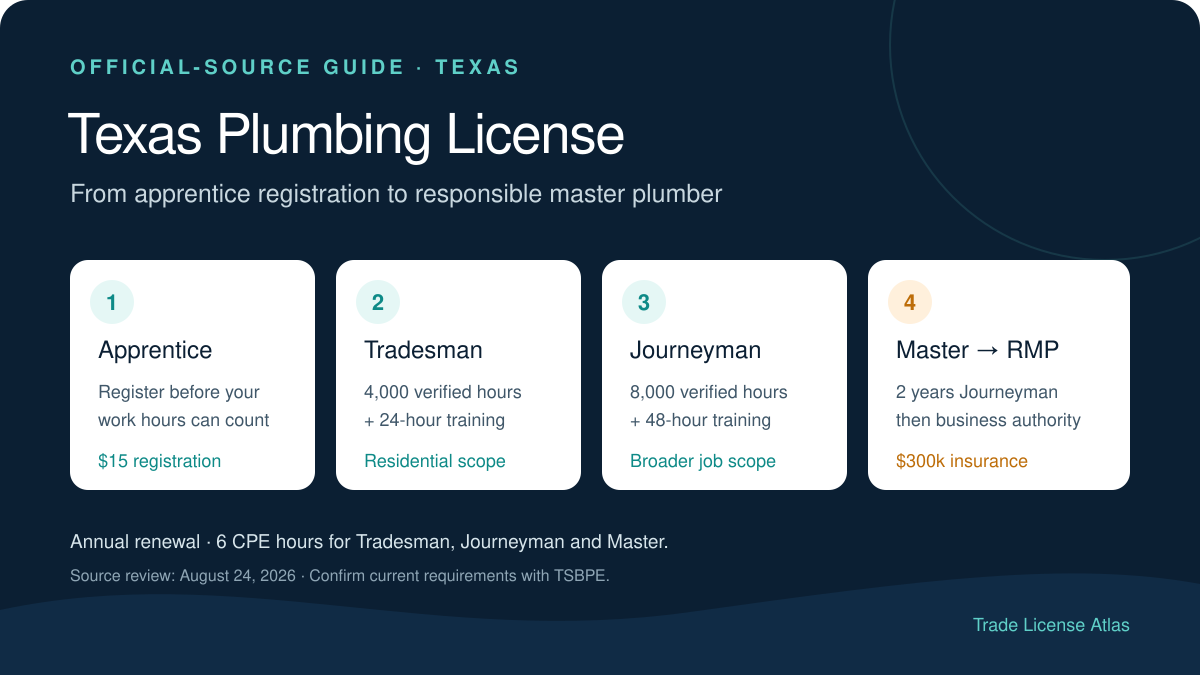 OFFICIAL-SOURCE GUIDE · TEXAS

Texas Plumbing License

From apprentice registration to responsible master plumber

1
Apprentice
Register before your work hours can count
$15 registration

2
Tradesman
4,000 verified hours + 24-hour training
Residential scope

3
Journeyman
8,000 verified hours + 48-hour training
Broader job scope

4
Master → RMP
2 years Journeyman then business authority
$300k insurance

Annual renewal · 6 CPE hours for Tradesman, Journeyman and Master.

Source review: August 24, 2026 · Confirm current requirements with TSBPE.

Trade License Atlas